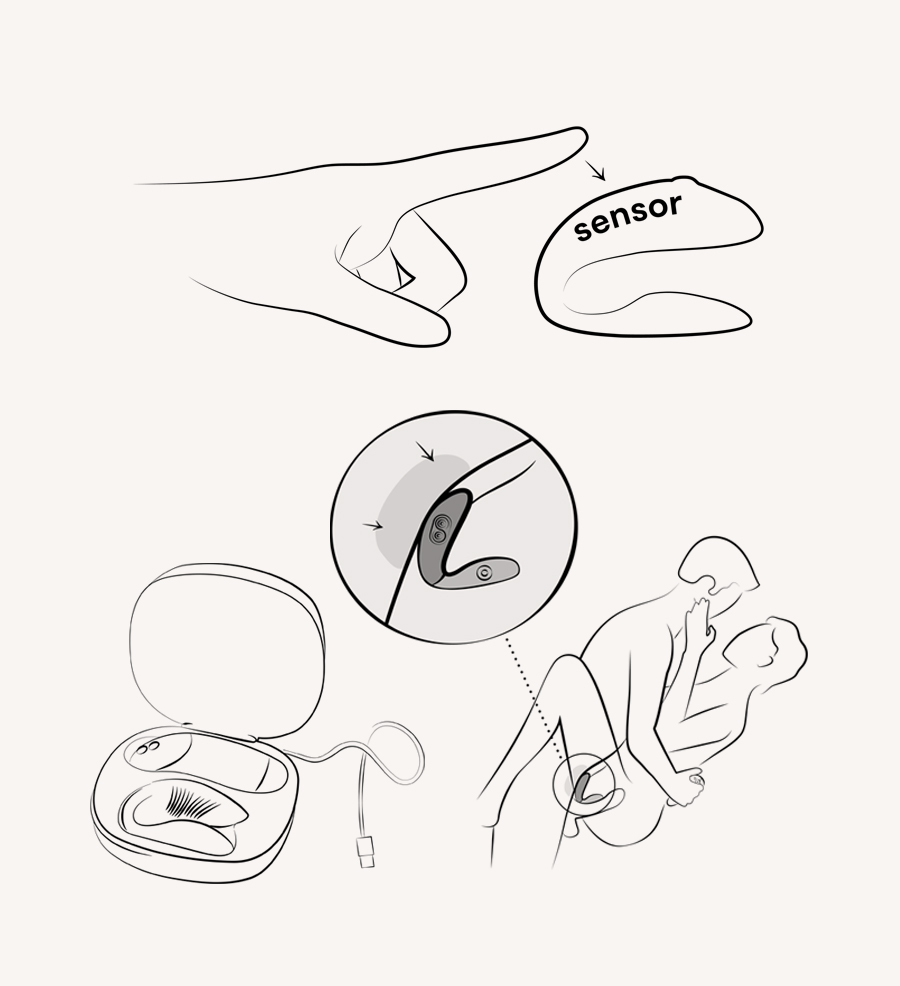 sensor