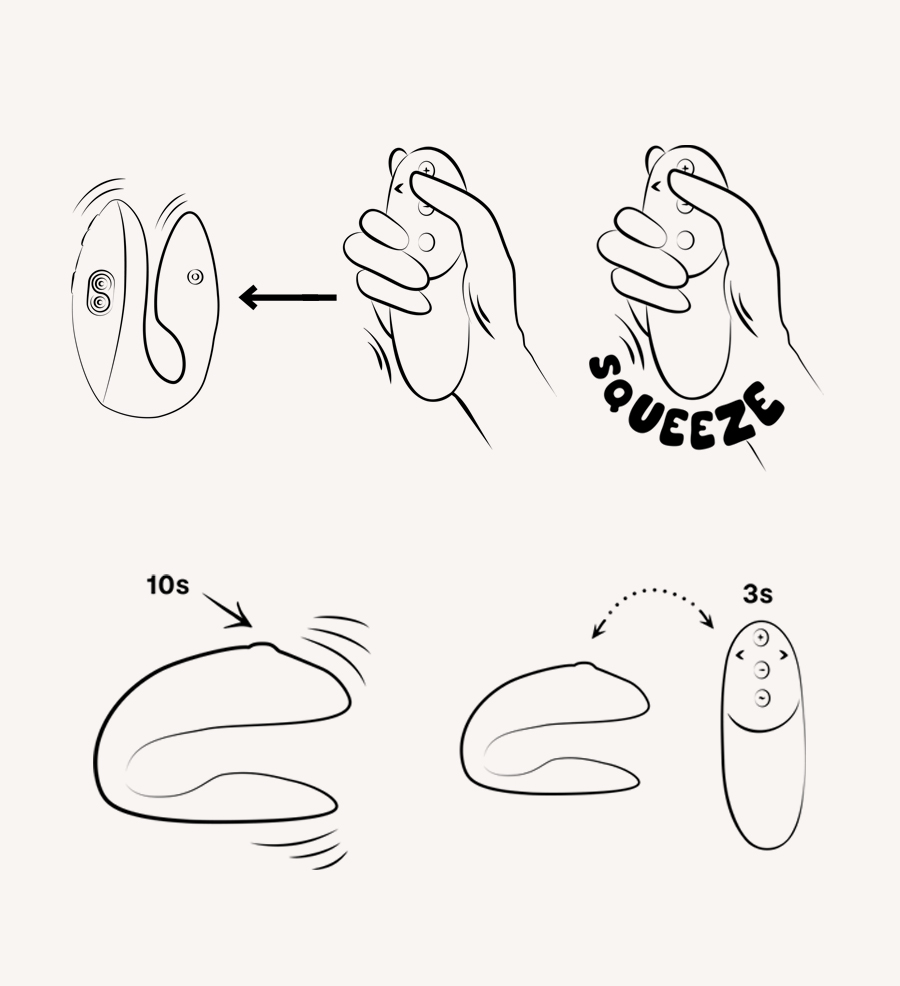 SQUEEZE

10s

3s