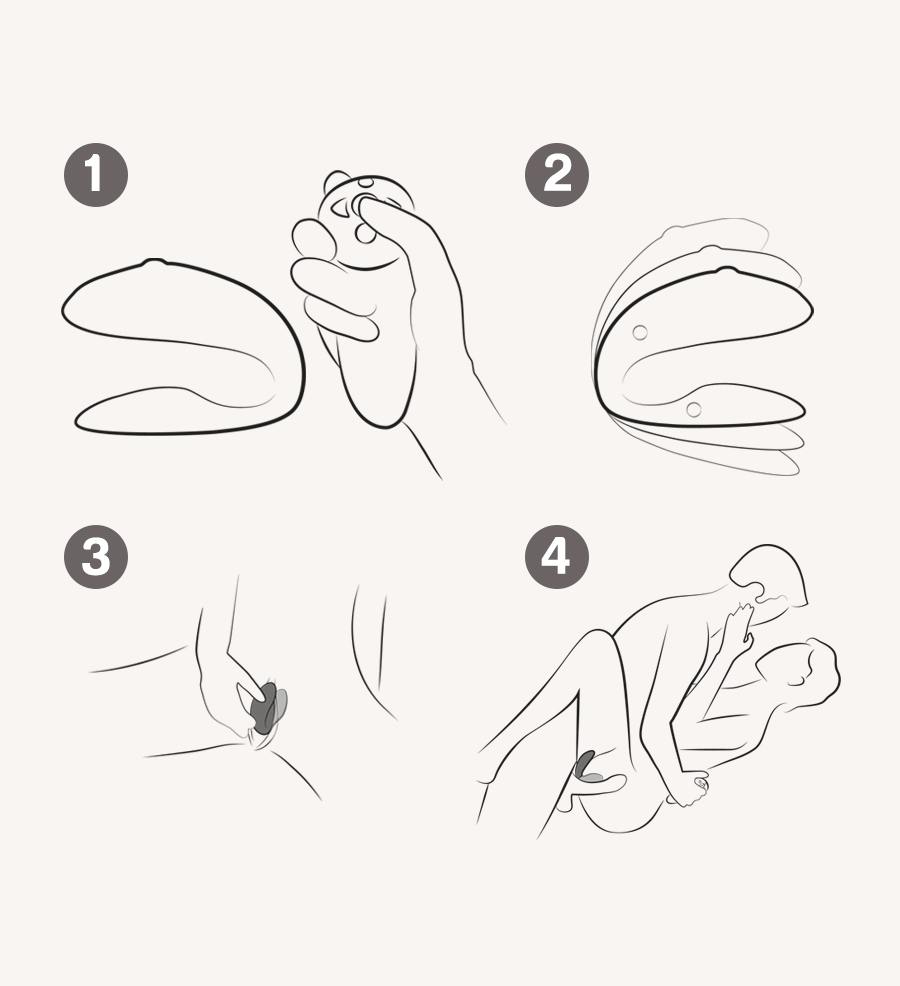 1

2

3

4