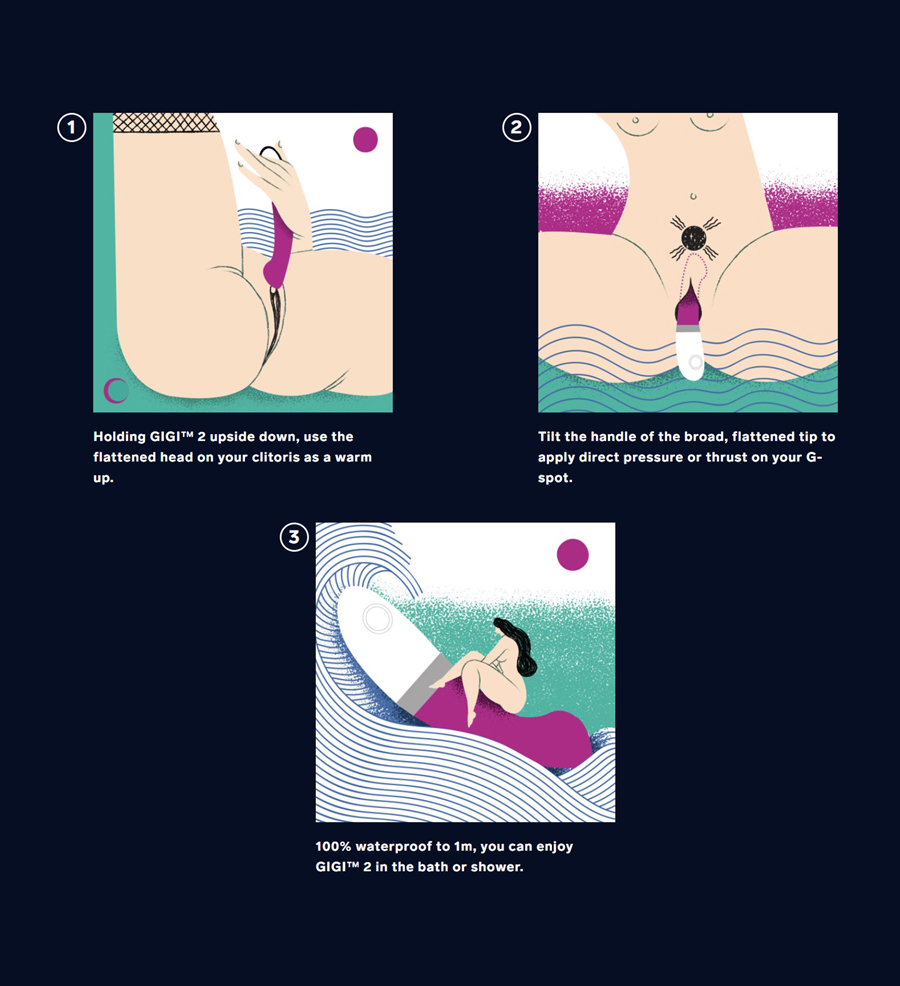 1

Holding GIGI™ 2 upside down, use the flattened head on your clitoris as a warm up.

2

Tilt the handle of the broad, flattened tip to apply direct pressure or thrust on your G-spot.

3

100% waterproof to 1m, you can enjoy GIGI™ 2 in the bath or shower.