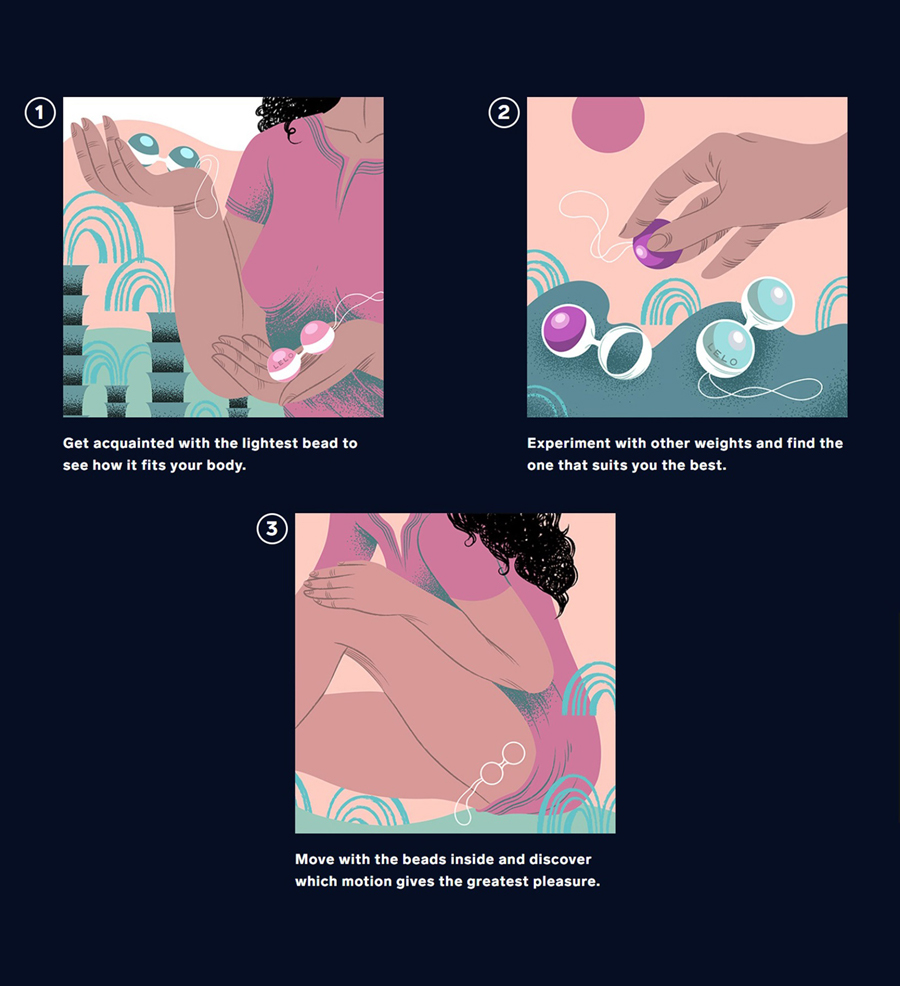 1

Get acquainted with the lightest bead to see how it fits your body.

2

LELO

Experiment with other weights and find the one that suits you the best.

3

Move with the beads inside and discover which motion gives the greatest pleasure.